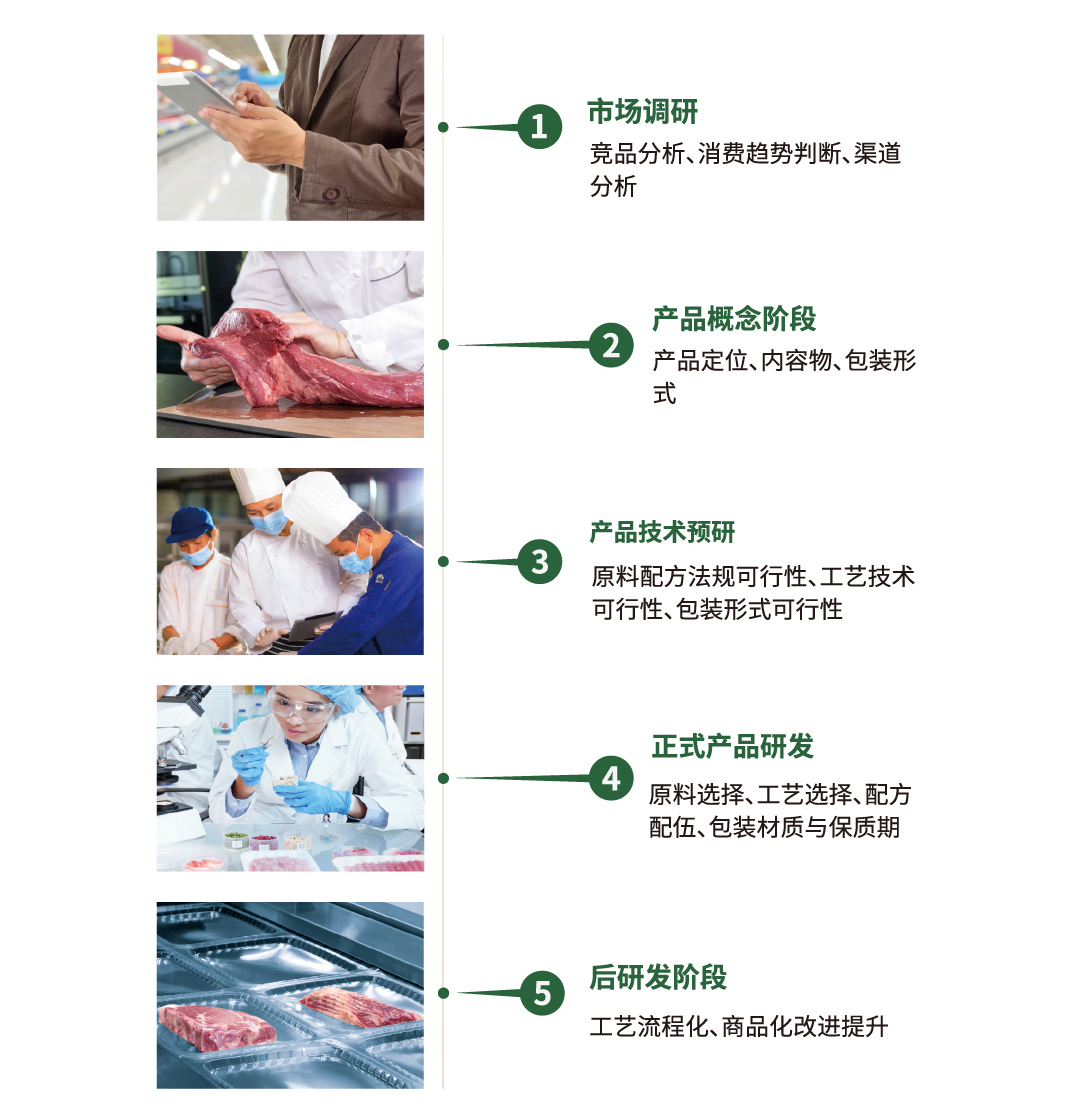 1
市场调研
竞品分析、消费趋势判断、渠道分析

2
产品概念阶段
产品定位、内容物、包装形式

3
产品技术预研
原料配方法规可行性、工艺技术可行性、包装形式可行性

4
正式产品研发
原料选择、工艺选择、配方配伍、包装材质与保质期

5
后研发阶段
工艺流程化、商品化改进提升